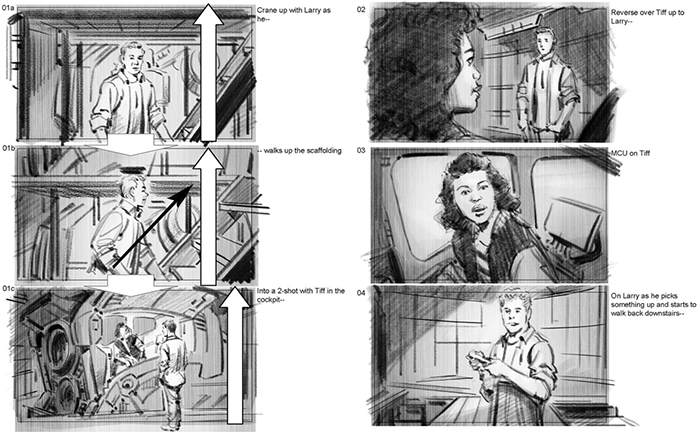 01a

Crane up with Larry as he--

01b

-- walks up the scaffolding

01c

Into a 2-shot with Tiff in the cockpit--

02

Reverse over Tiff up to Larry--

03

MCU on Tiff

04

On Larry as he picks something up and starts to walk back downstairs--